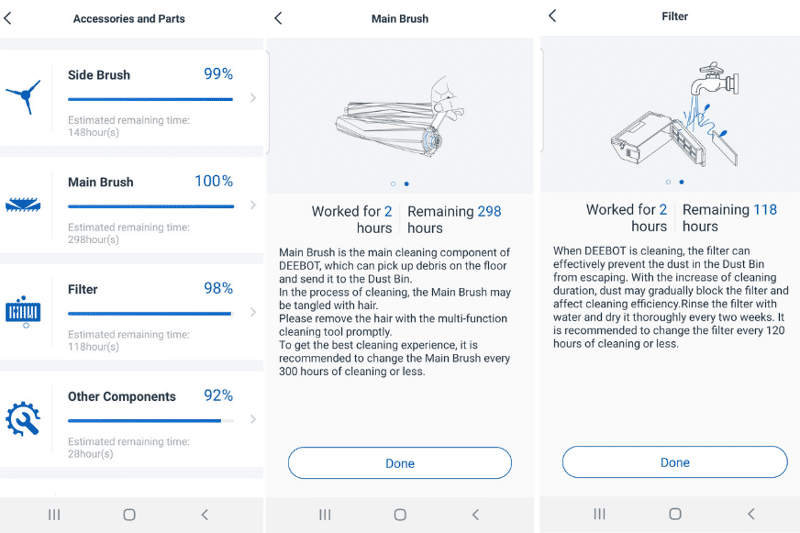 Accessories and Parts

Side Brush 99%
Estimated remaining time: 148hour(s)

Main Brush 100%
Estimated remaining time: 298hour(s)

Filter 98%
Estimated remaining time: 118hour(s)

Other Components 92%
Estimated remaining time: 28hour(s)

Main Brush

Worked for 2 hours
Remaining 298 hours

Main Brush is the main cleaning component of DEEBOT, which can pick up debris on the floor and send it to the Dust Bin.
In the process of cleaning, the Main Brush may be tangled with hair.
Please remove the hair with the multi-function cleaning tool promptly.
To get the best cleaning experience, it is recommended to change the Main Brush every 300 hours of cleaning or less.

Done

Filter

Worked for 2 hours
Remaining 118 hours

When DEEBOT is cleaning, the filter can effectively prevent the dust in the Dust Bin from escaping. With the increase of cleaning duration, dust may gradually block the filter and affect cleaning efficiency.Rinse the filter with water and dry it thoroughly every two weeks. It is recommended to change the filter every 120 hours of cleaning or less.

Done